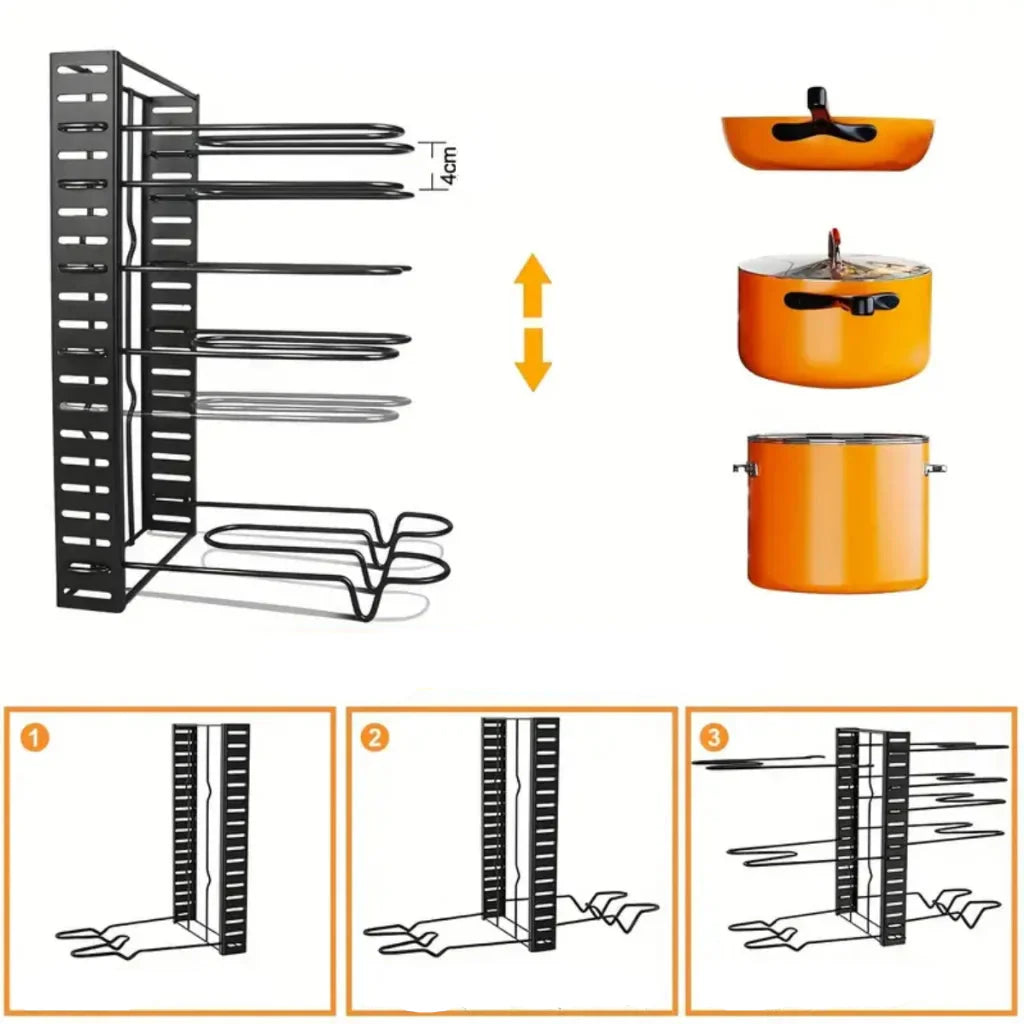 4cm

1

2

3